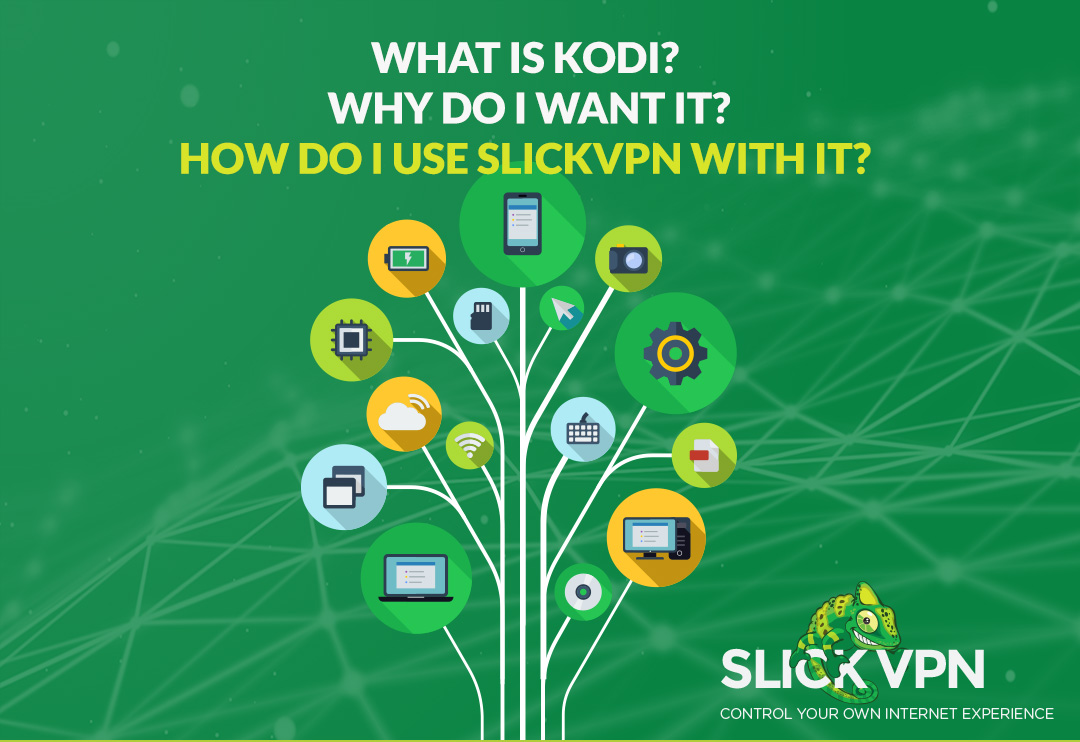 WHAT IS KODI?
WHY DO I WANT IT?
HOW DO I USE SLICKVPN WITH IT?

SLICK VPN
CONTROL YOUR OWN INTERNET EXPERIENCE